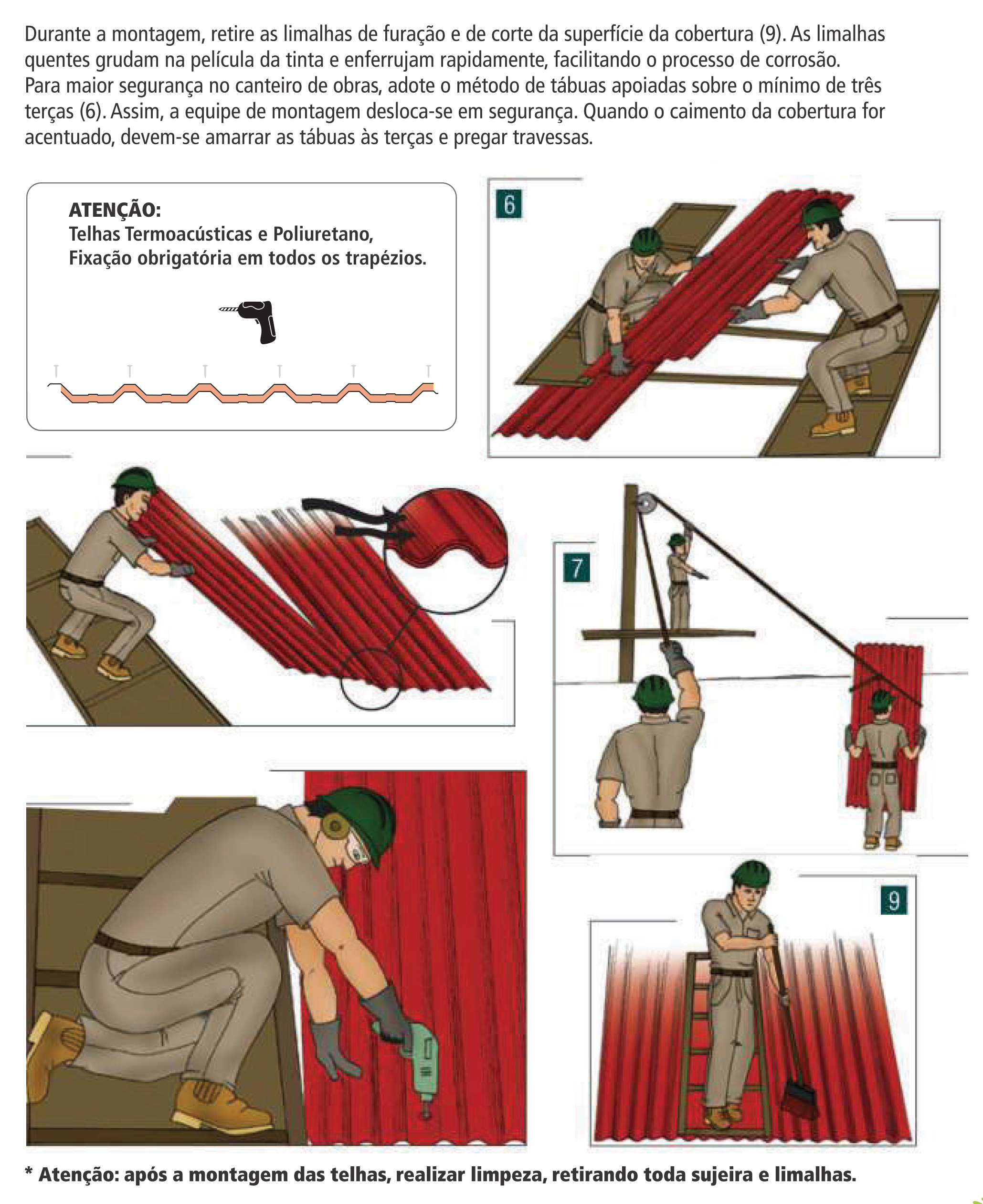 Durante a montagem, retire as limalhas de furação e de corte da superfície da cobertura (9). As limalhas quentes grudam na película da tinta e enferrujam rapidamente, facilitando o processo de corrosão. Para maior segurança no canteiro de obras, adote o método de tábuas apoiadas sobre o mínimo de três terças (6). Assim, a equipe de montagem desloca-se em segurança. Quando o caimento da cobertura for acentuado, devem-se amarrar as tábuas às terças e pregar travessas.

ATENÇÃO:
Telhas Termoacústicas e Poliuretano,
Fixação obrigatória em todos os trapézios.

6

7

9

* Atenção: após a montagem das telhas, realizar limpeza, retirando toda sujeira e limalhas.